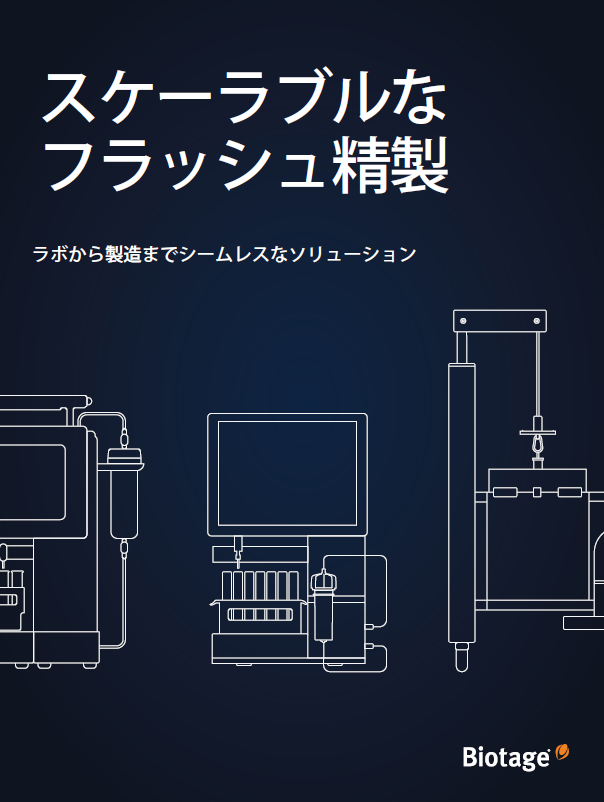 スケーラブルな
フラッシュ精製

ラボから製造までシームレスなソリューション

Biotage