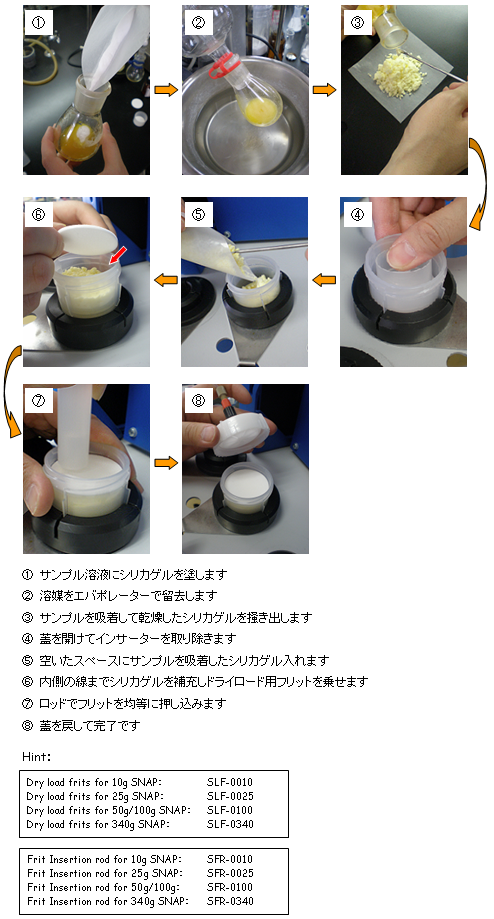 ①

②

③

⑥

⑤

④

⑦

⑧

① サンプル溶液にシリカゲルを塗します
② 溶媒をエバポレーターで留去します
③ サンプルを吸着して乾燥したシリカゲルを掻き出します
④ 蓋を開けてインサーターを取り除きます
⑤ 空いたスペースにサンプルを吸着したシリカゲル入れます
⑥ 内側の線までシリカゲルを補充しドライロード用フリットを乗せます
⑦ ロッドでフリットを均等に押し込みます
⑧ 蓋を戻して完了です

Hint:

| | |
|---|---|
| Dry load frits for 10g SNAP: | SLF-0010 |
| Dry load frits for 25g SNAP: | SLF-0025 |
| Dry load frits for 50g/100g SNAP: | SLF-0100 |
| Dry load frits for 340g SNAP: | SLF-0340 |

| | |
|---|---|
| Frit Insertion rod for 10g SNAP: | SFR-0010 |
| Frit Insertion rod for 25g SNAP: | SFR-0025 |
| Frit Insertion rod for 50g/100g: | SFR-0100 |
| Frit Insertion rod for 340g SNAP: | SFR-0340 |