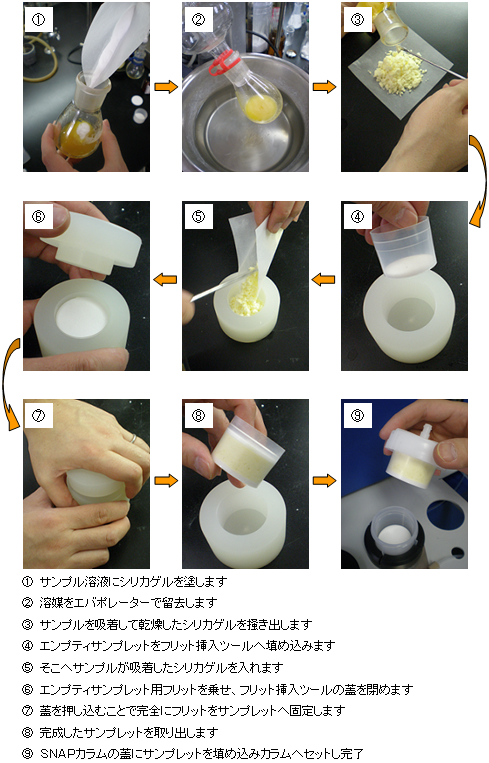 ①

②

③

⑥

⑤

④

⑦

⑧

⑨

① サンプル溶液にシリカゲルを塗します

② 溶媒をエバポレーターで留去します

③ サンプルを吸着して乾燥したシリカゲルを掻き出します

④ エンプティサンプレットをフリット挿入ツールへ填め込みます

⑤ そこへサンプルが吸着したシリカゲルを入れます

⑥ エンプティサンプレット用フリットを乗せ、フリット挿入ツールの蓋を閉めます

⑦ 蓋を押し込むことで完全にフリットをサンプレットへ固定します

⑧ 完成したサンプレットを取り出します

⑨ SNAPカラムの蓋にサンプレットを填め込みカラムへセットし完了